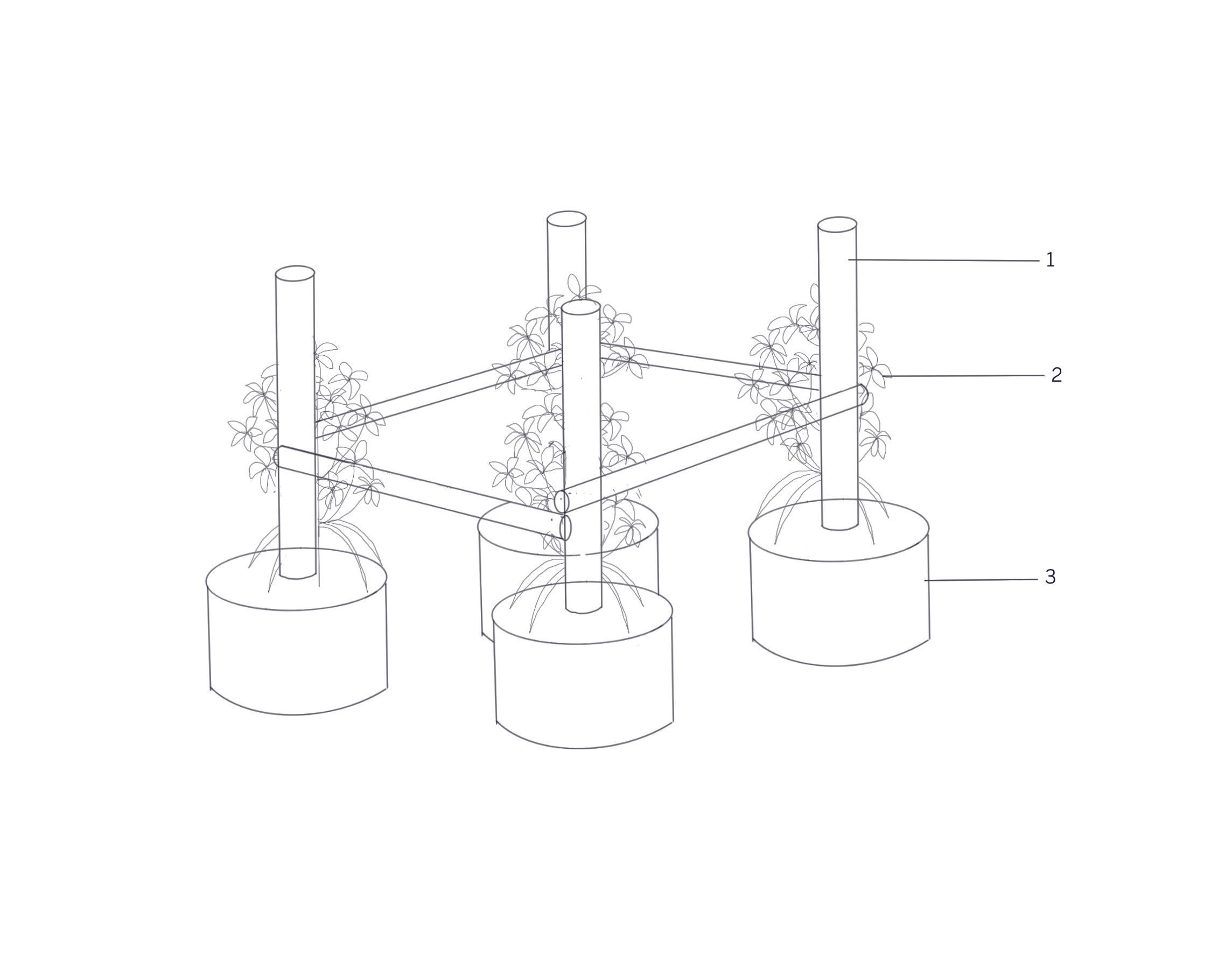 1

2

3